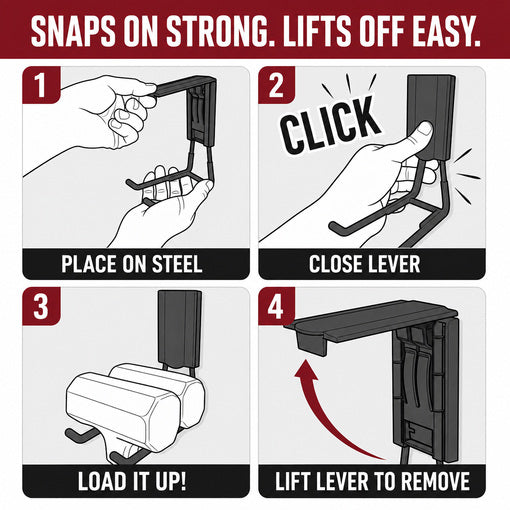 SNAPS ON STRONG. LIFTS OFF EASY.

1

PLACE ON STEEL

2

CLICK

CLOSE LEVER

3

LOAD IT UP!

4

LIFT LEVER TO REMOVE