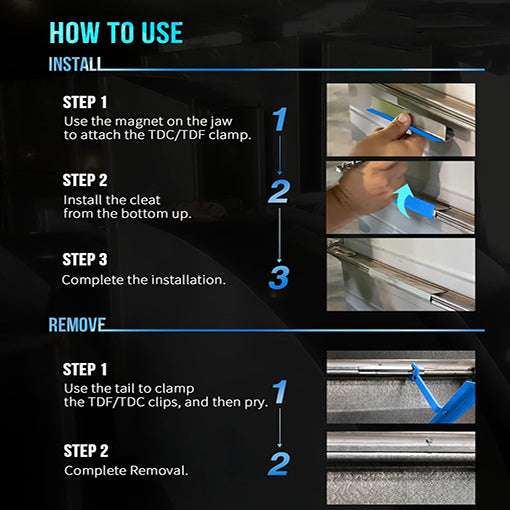 HOW TO USE

INSTALL

STEP 1
Use the magnet on the jaw to attach the TDC/TDF clamp.

1

STEP 2
Install the cleat from the bottom up.

2

STEP 3
Complete the installation.

3

REMOVE

STEP 1
Use the tail to clamp the TDF/TDC clips, and then pry.

1

STEP 2
Complete Removal.

2