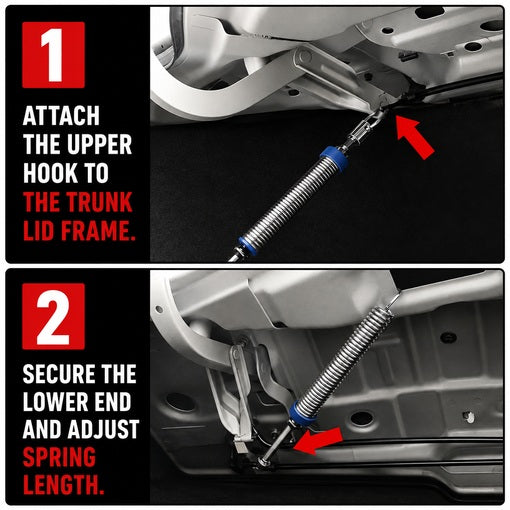 1

ATTACH THE UPPER HOOK TO THE TRUNK LID FRAME.

2

SECURE THE LOWER END AND ADJUST SPRING LENGTH.